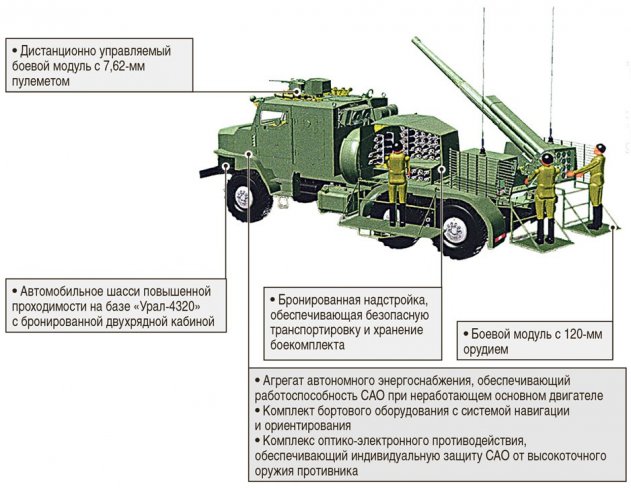 • Дистанционно управляемый боевой модуль с 7,62-мм пулеметом

• Автомобильное шасси повышенной проходимости на базе «Урал-4320» с бронированной двухрядной кабиной

• Бронированная надстройка, обеспечивающая безопасную транспортировку и хранение боекомплекта

• Боевой модуль с 120-мм орудием

• Агрегат автономного энергоснабжения, обеспечивающий работоспособность САО при неработающем основном двигателе
• Комплект бортового оборудования с системой навигации и ориентирования
• Комплекс оптико-электронного противодействия, обеспечивающий индивидуальную защиту САО от высокоточного оружия противника